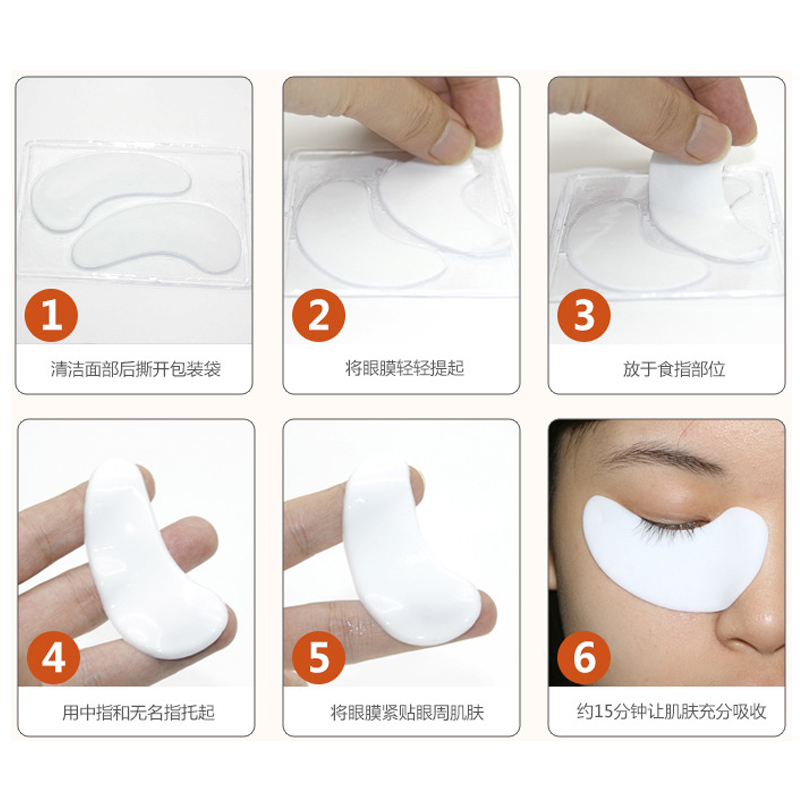 1
清洁面部后撕开包装袋

2
将眼膜轻轻提起

3
放于食指部位

4
用中指和无名指托起

5
将眼膜紧贴眼周肌肤

6
约15分钟让肌肤充分吸收